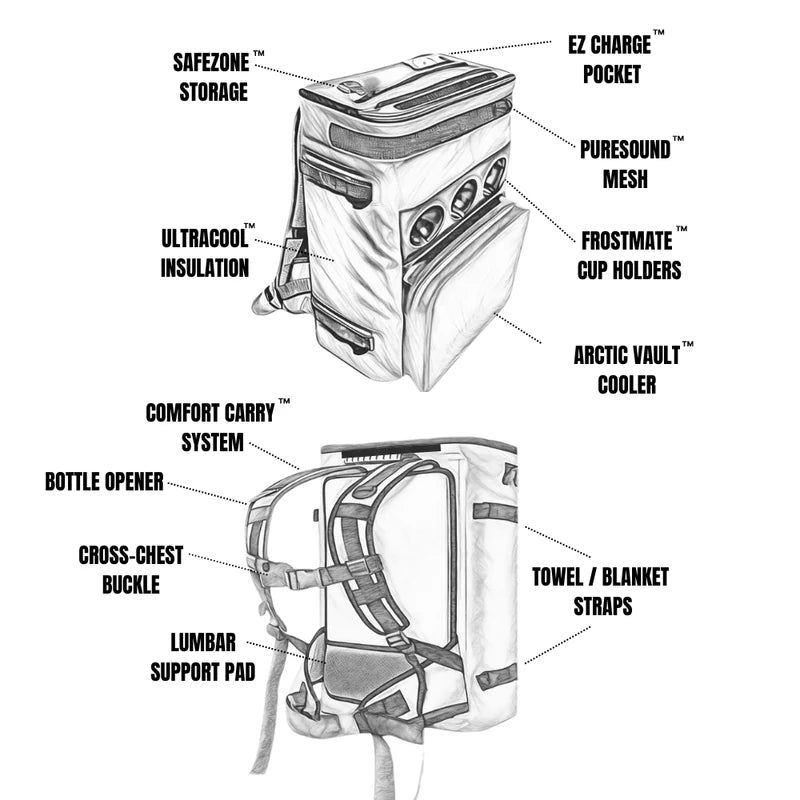 SAFEZONE™ STORAGE

EZ CHARGE™ POCKET

PURESOUND™ MESH

ULTRACOOL™ INSULATION

FROSTMATE™ CUP HOLDERS

ARCTIC VAULT™ COOLER

COMFORT CARRY™ SYSTEM

BOTTLE OPENER

CROSS-CHEST BUCKLE

TOWEL / BLANKET STRAPS

LUMBAR SUPPORT PAD